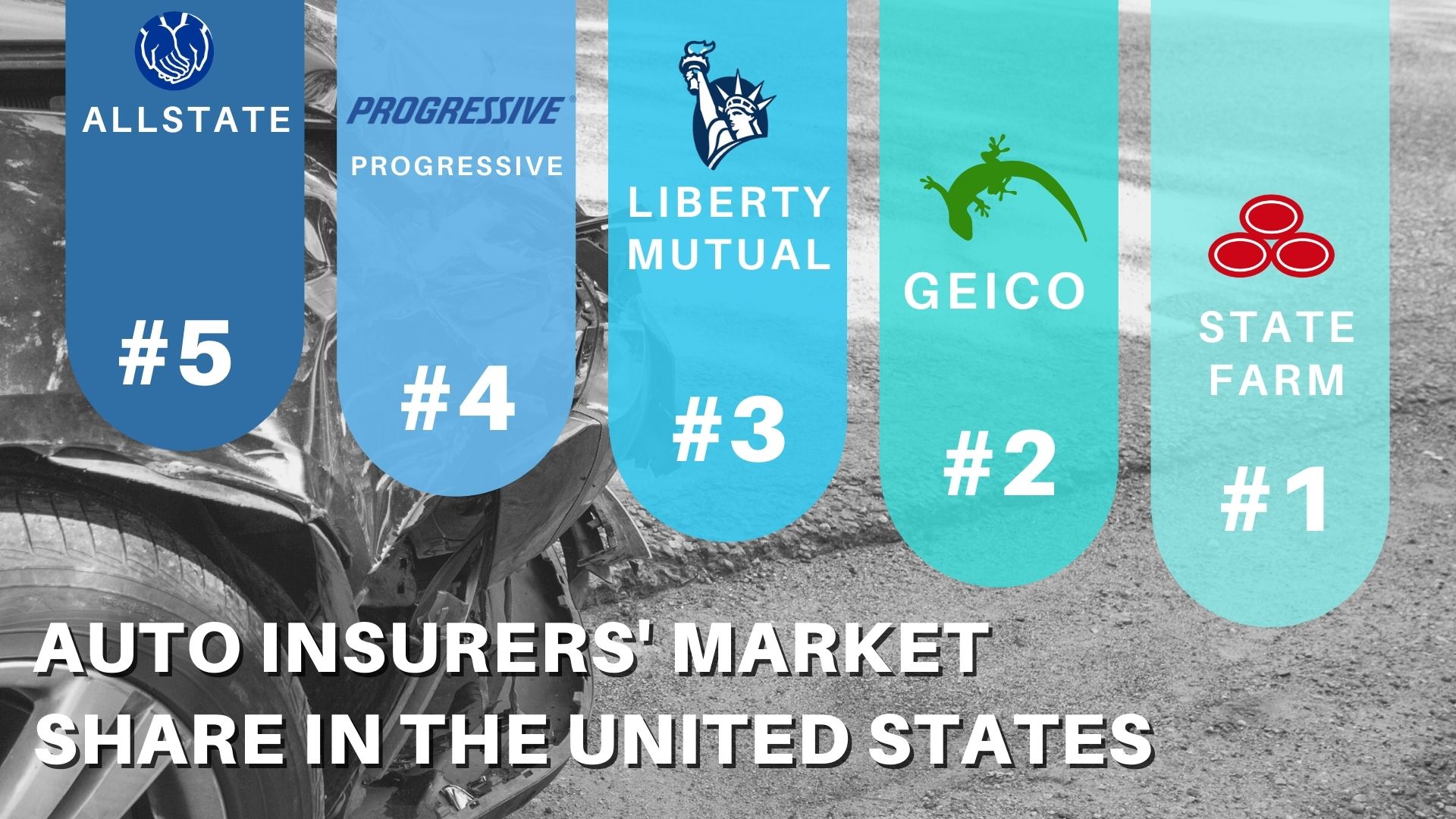 ALLSTATE

#5

PROGRESSIVE

PROGRESSIVE

#4

LIBERTY MUTUAL

#3

GEICO

#2

STATE FARM

#1

AUTO INSURERS' MARKET SHARE IN THE UNITED STATES